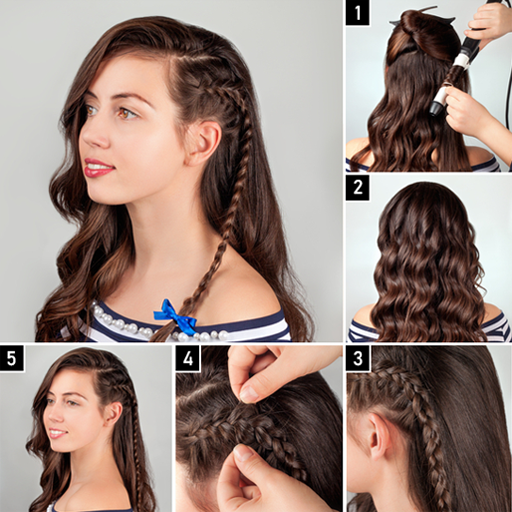 1

2

5

4

3